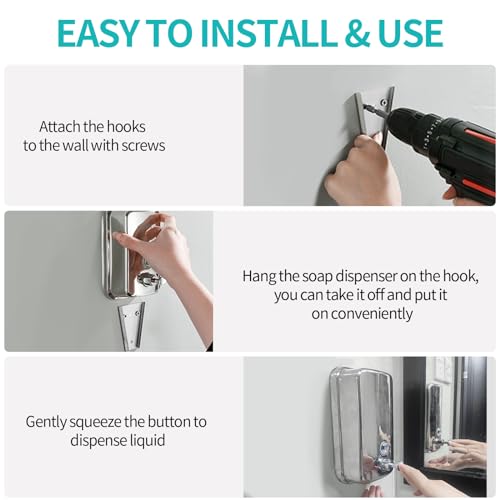 EASY TO INSTALL & USE

Attach the hooks to the wall with screws

Hang the soap dispenser on the hook, you can take it off and put it on conveniently

Gently squeeze the button to dispense liquid