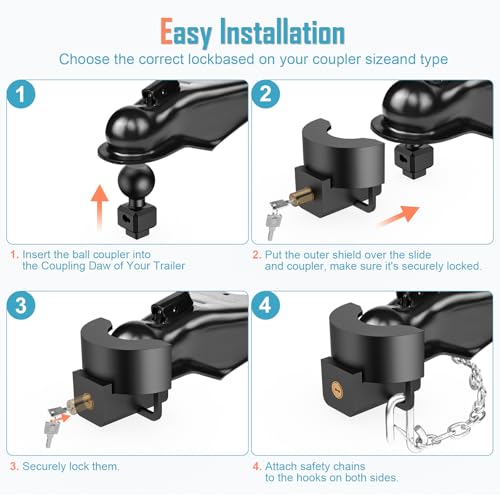 Easy Installation
Choose the correct lockbased on your coupler sizeand type

1

2

1. Insert the ball coupler into the Coupling Daw of Your Trailer

2. Put the outer shield over the slide and coupler, make sure it's securely locked.

3

4

3. Securely lock them.

4. Attach safety chains to the hooks on both sides.