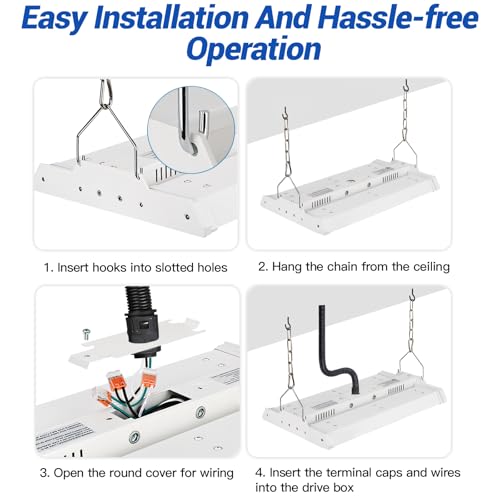 Easy Installation And Hassle-free Operation

1. Insert hooks into slotted holes

2. Hang the chain from the ceiling

3. Open the round cover for wiring

4. Insert the terminal caps and wires into the drive box