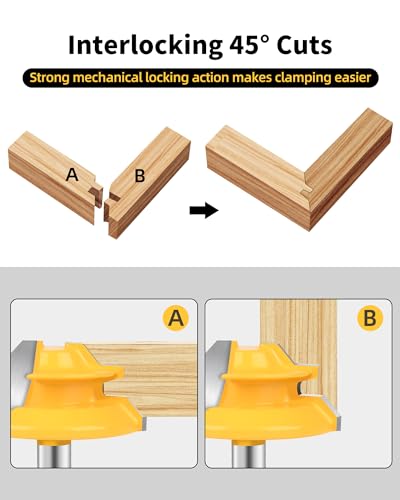 Interlocking 45° Cuts

Strong mechanical locking action makes clamping easier

A

B

A

B