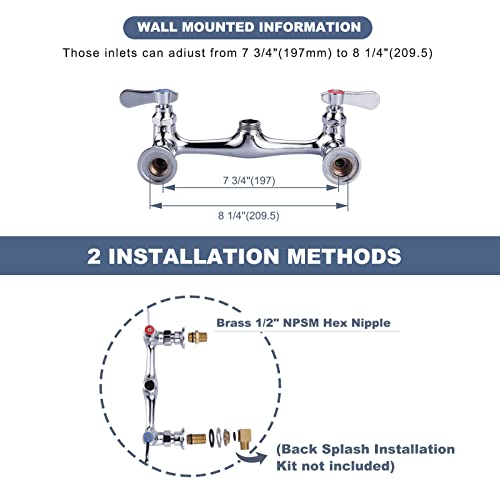 WALL MOUNTED INFORMATION

Those inlets can adiust from 7 3/4"(197mm) to 8 1/4"(209.5)

7 3/4"(197)

8 1/4"(209.5)

2 INSTALLATION METHODS

Brass 1/2" NPSM Hex Nipple

(Back Splash Installation Kit not included)