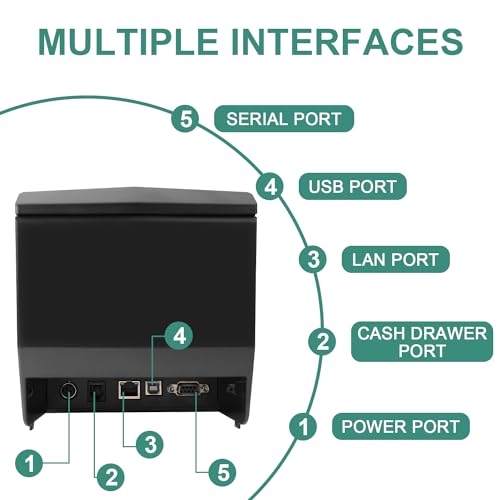 MULTIPLE INTERFACES

5 SERIAL PORT

4 USB PORT

3 LAN PORT

2 CASH DRAWER PORT

1 POWER PORT

4

1

2

3

5