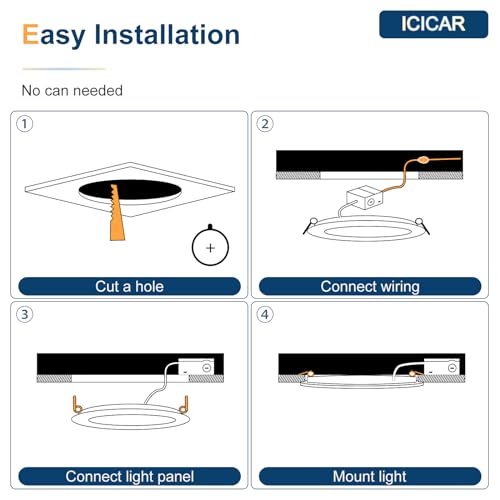 Easy Installation

ICICAR

No can needed

1

Cut a hole

2

Connect wiring

3

Connect light panel

4

Mount light