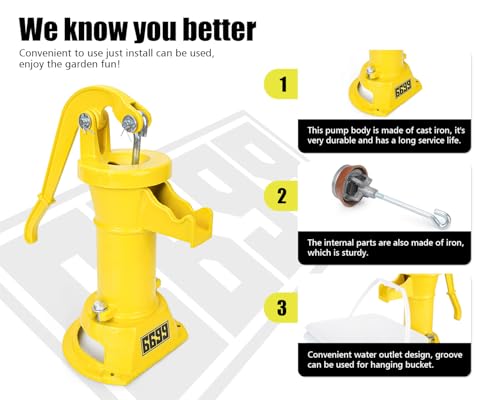 We know you better

Convenient to use just install can be used, enjoy the garden fun!

6699

1

6699

This pump body is made of cast iron, it's very durable and has a long service life.

2

The internal parts are also made of iron, which is sturdy.

3

Convenient water outlet design, groove can be used for hanging bucket.