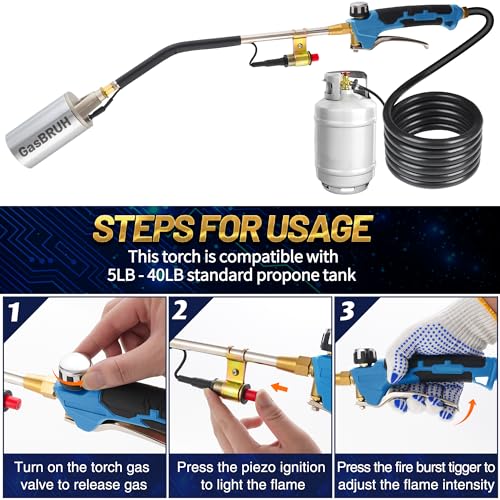 GasBRUH

STEPS FOR USAGE

This torch is compatible with 5LB - 40LB standard propone tank

1

Turn on the torch gas valve to release gas

2

Press the piezo ignition to light the flame

3

Press the fire burst tigger to adjust the flame intensity