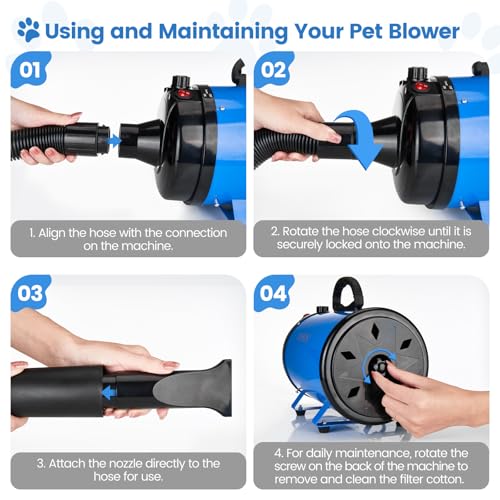 Using and Maintaining Your Pet Blower

01

1. Align the hose with the connection on the machine.

02

2. Rotate the hose clockwise until it is securely locked onto the machine.

03

3. Attach the nozzle directly to the hose for use.

04

4. For daily maintenance, rotate the screw on the back of the machine to remove and clean the filter cotton.