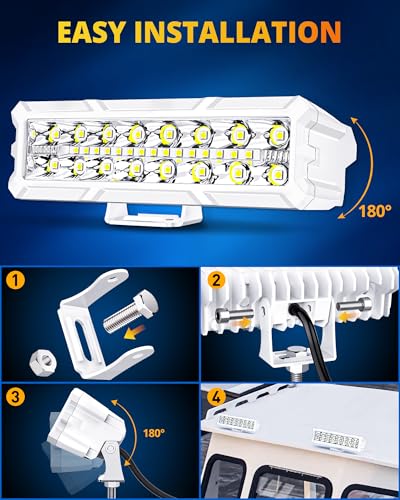 EASY INSTALLATION

180°

1

2

3

180°

4