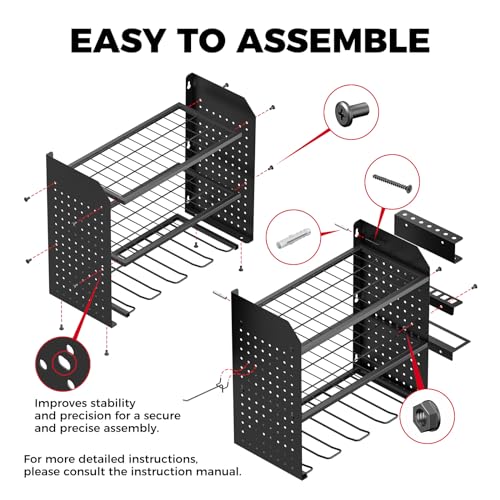 EASY TO ASSEMBLE

Improves stability and precision for a secure and precise assembly.

For more detailed instructions, please consult the instruction manual.