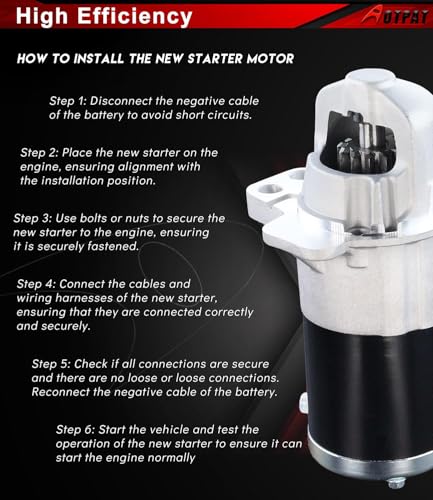 High Efficiency

AOTPAT

HOW TO INSTALL THE NEW STARTER MOTOR

Step 1: Disconnect the negative cable of the battery to avoid short circuits.

Step 2: Place the new starter on the engine, ensuring alignment with the installation position.

Step 3: Use bolts or nuts to secure the new starter to the engine, ensuring it is securely fastened.

Step 4: Connect the cables and wiring harnesses of the new starter, ensuring that they are connected correctly and securely.

Step 5: Check if all connections are secure and there are no loose or loose connections. Reconnect the negative cable of the battery.

Step 6: Start the vehicle and test the operation of the new starter to ensure it can start the engine normally