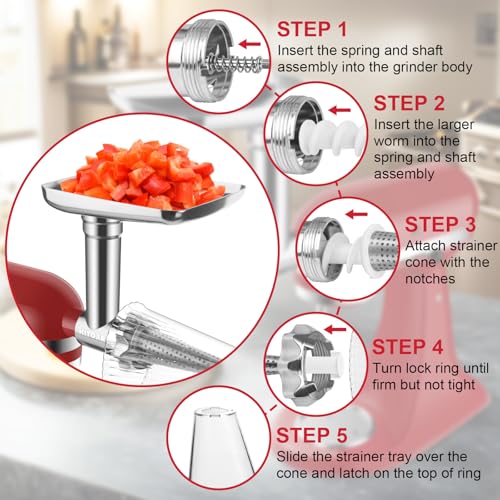 STEP 1
Insert the spring and shaft assembly into the grinder body

STEP 2
Insert the larger worm into the spring and shaft assembly

STEP 3
Attach strainer cone with the notches

STEP 4
Turn lock ring until firm but not tight

STEP 5
Slide the strainer tray over the cone and latch on the top of ring