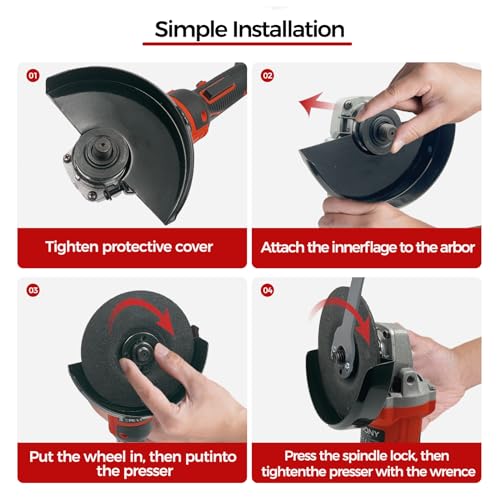 Simple Installation

01

Tighten protective cover

02

Attach the innerflage to the arbor

03

Put the wheel in, then putinto the presser

04

Press the spindle lock, then tightenthe presser with the wrence