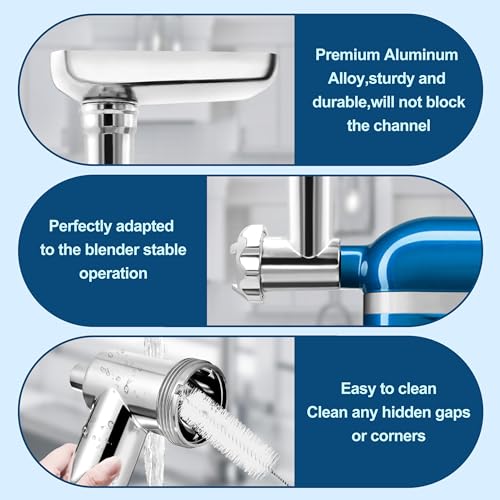 Premium Aluminum Alloy,sturdy and durable,will not block the channel

Perfectly adapted to the blender stable operation

Easy to clean
Clean any hidden gaps or corners