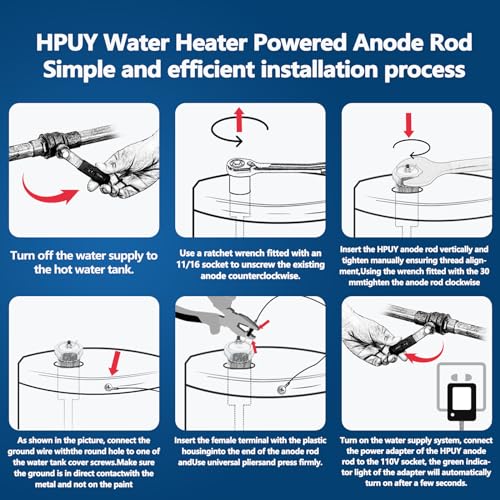 HPUY Water Heater Powered Anode Rod
Simple and efficient installation process

Turn off the water supply to the hot water tank.

Use a ratchet wrench fitted with an 11/16 socket to unscrew the existing anode counterclockwise.

Insert the HPUY anode rod vertically and tighten manually ensuring thread alignment,Using the wrench fitted with the 30 mmtighten the anode rod clockwise

As shown in the picture, connect the ground wire withthe round hole to one of the water tank cover screws.Make sure the ground is in direct contactwith the metal and not on the paint

Insert the female terminal with the plastic housinginto the end of the anode rod andUse universal pliersand press firmly.

Turn on the water supply system, connect the power adapter of the HPUY anode rod to the 110V socket, the green indicator light of the adapter will automatically turn on after a few seconds.