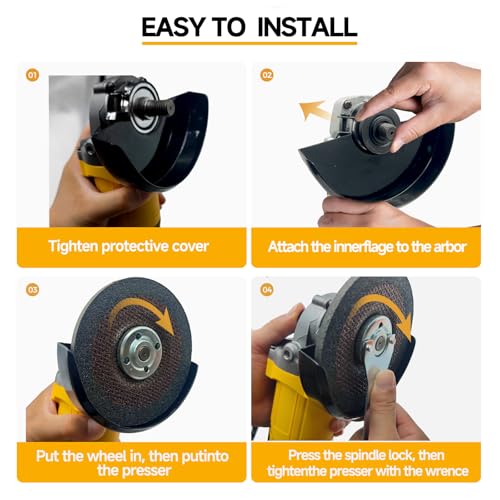 EASY TO INSTALL

01

Tighten protective cover

02

Attach the innerflage to the arbor

03

Put the wheel in, then putinto the presser

04

Press the spindle lock, then tightenthe presser with the wrence