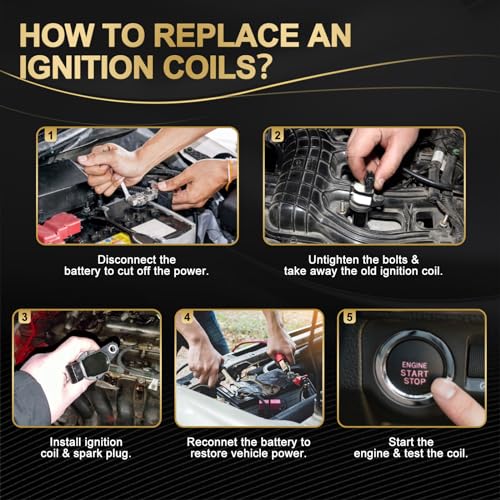 HOW TO REPLACE AN IGNITION COILS?

1

Disconnect the battery to cut off the power.

2

Untighten the bolts & take away the old ignition coil.

3

Install ignition coil & spark plug.

4

Reconnet the battery to restore vehicle power.

5

ENGINE START STOP

Start the engine & test the coil.