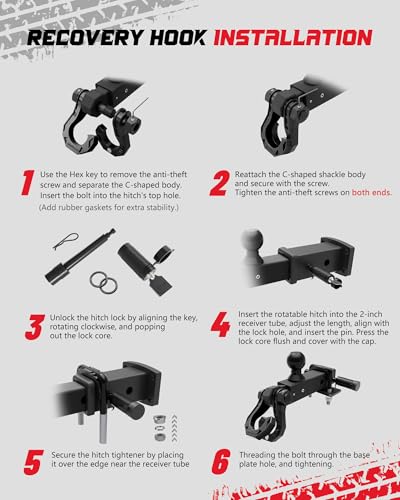 RECOVERY HOOK INSTALLATION

1 Use the Hex key to remove the anti-theft screw and separate the C-shaped body. Insert the bolt into the hitch's top hole. (Add rubber gaskets for extra stability.)

2 Reattach the C-shaped shackle body and secure with the screw. Tighten the anti-theft screws on both ends.

3 Unlock the hitch lock by aligning the key, rotating clockwise, and popping out the lock core.

4 Insert the rotatable hitch into the 2-inch receiver tube, adjust the length, align with the lock hole, and insert the pin. Press the lock core flush and cover with the cap.

5 Secure the hitch tightener by placing it over the edge near the receiver tube

6 Threading the bolt through the base plate hole, and tightening.