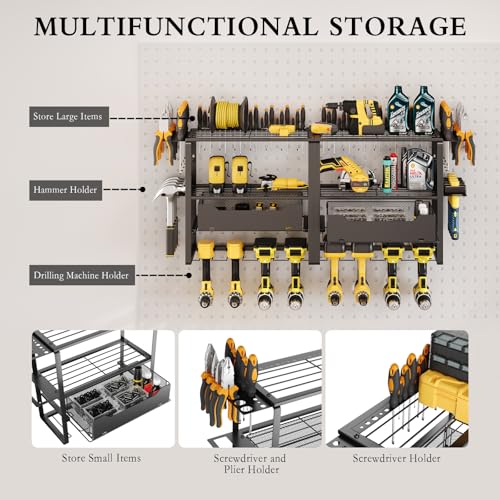 MULTIFUNCTIONAL STORAGE

Store Large Items

Hammer Holder

Drilling Machine Holder

Store Small Items

Screwdriver and Plier Holder

Screwdriver Holder