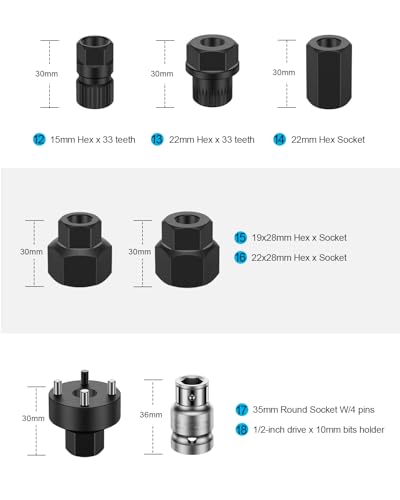 30mm
30mm
30mm

12 15mm Hex x 33 teeth
13 22mm Hex x 33 teeth
14 22mm Hex Socket

30mm
30mm

15 19x28mm Hex x Socket
16 22x28mm Hex x Socket

30mm
36mm

17 35mm Round Socket W/4 pins
18 1/2-inch drive x 10mm bits holder