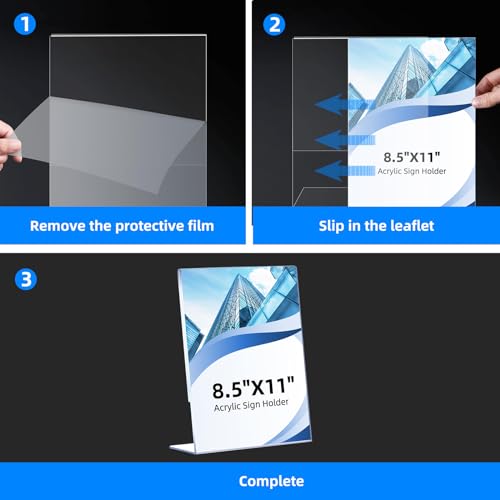 1

Remove the protective film

2

8.5"X11"
Acrylic Sign Holder

Slip in the leaflet

3

8.5"X11"
Acrylic Sign Holder

Complete