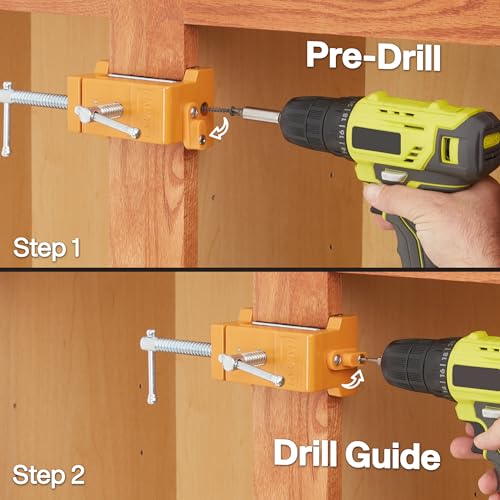 Pre-Drill

Step 1

Drill Guide

Step 2